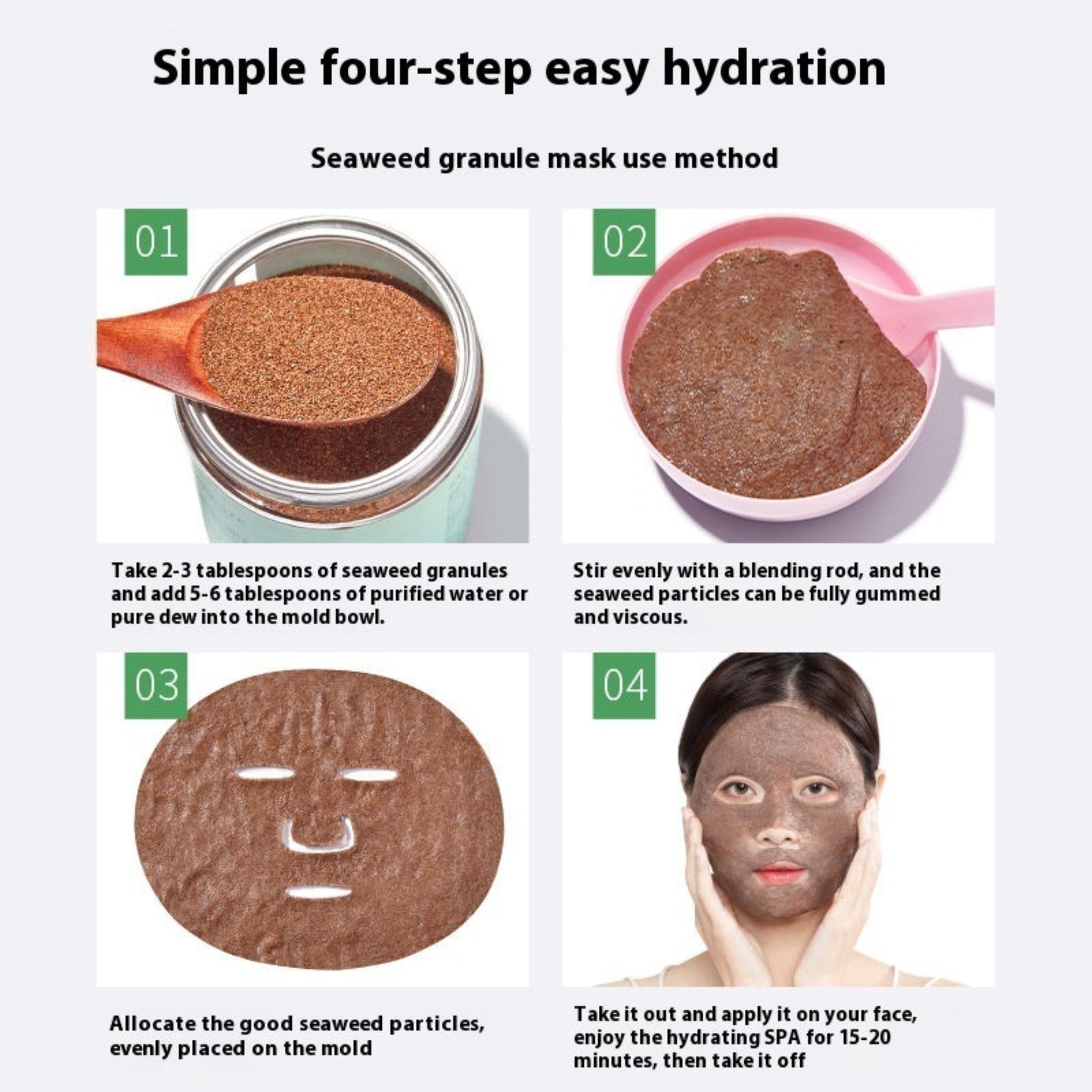 Simple four-step easy hydration

Seaweed granule mask use method

01

Take 2-3 tablespoons of seaweed granules and add 5-6 tablespoons of purified water or pure dew into the mold bowl.

02

Stir evenly with a blending rod, and the seaweed particles can be fully gummed and viscous.

03

Allocate the good seaweed particles, evenly placed on the mold

04

Take it out and apply it on your face, enjoy the hydrating SPA for 15-20 minutes, then take it off